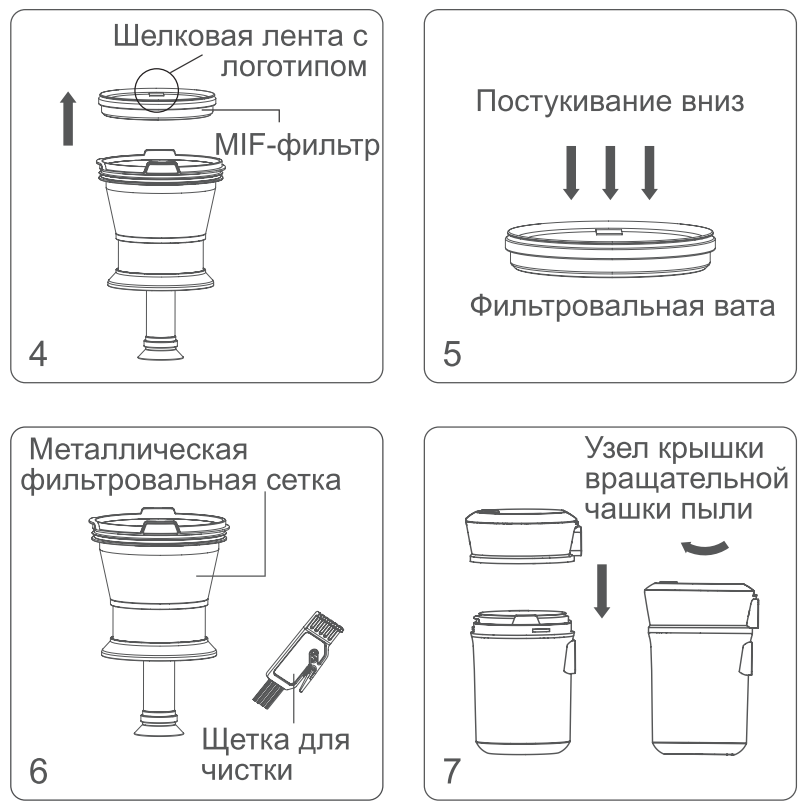 Шелковая лента с логотипом

MIF-фильтр

4

Постукивание вниз

Фильтровальная вата

5

Металлическая фильтровальная сетка

Щетка для чистки

6

Узел крышки вращательной чашки пыли

7